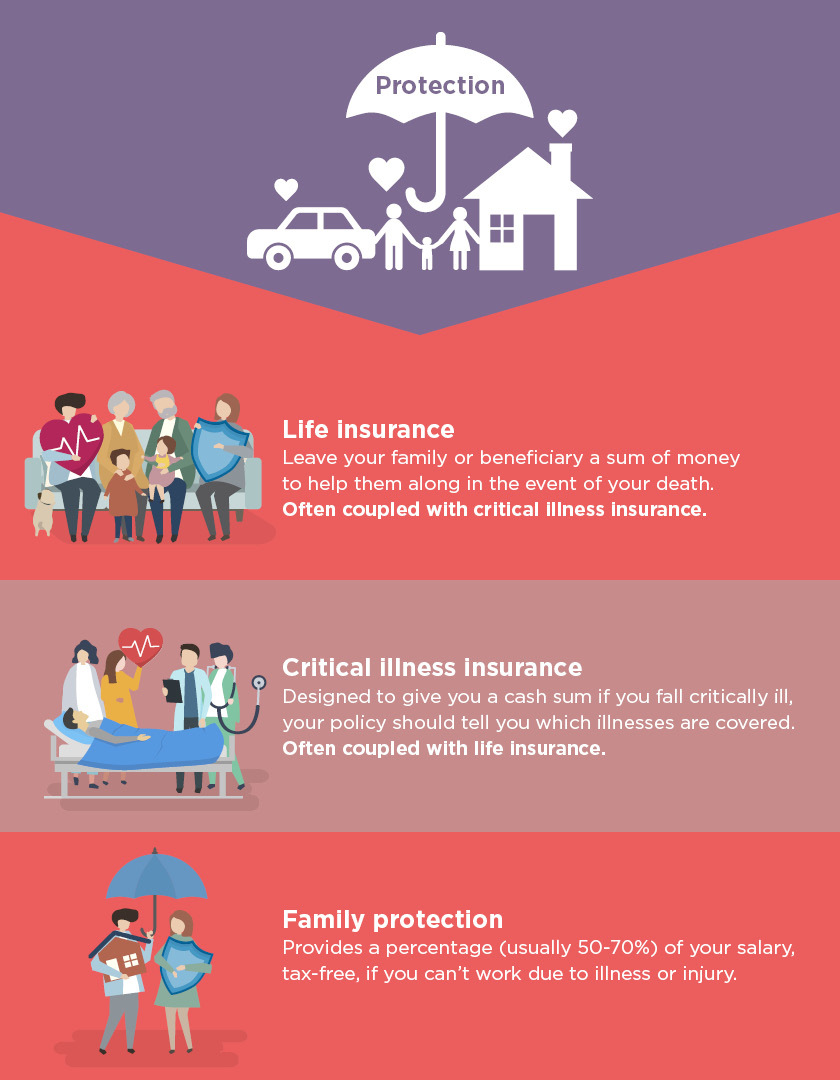 Protection

Life insurance
Leave your family or beneficiary a sum of money to help them along in the event of your death.
Often coupled with critical illness insurance.

Critical illness insurance
Designed to give you a cash sum if you fall critically ill, your policy should tell you which illnesses are covered.
Often coupled with life insurance.

Family protection
Provides a percentage (usually 50-70%) of your salary, tax-free, if you can't work due to illness or injury.